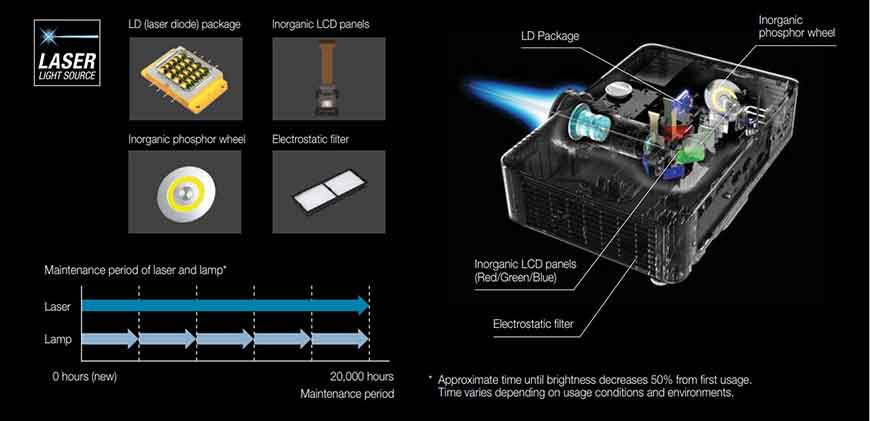 LASER
LIGHT SOURCE

LD (laser diode) package

Inorganic LCD panels

Inorganic phosphor wheel

Electrostatic filter

Maintenance period of laser and lamp*

Laser

Lamp

0 hours (new)

20,000 hours
Maintenance period

LD Package

Inorganic phosphor wheel

Inorganic LCD panels (Red/Green/Blue)

Electrostatic filter

* Approximate time until brightness decreases 50% from first usage. Time varies depending on usage conditions and environments.